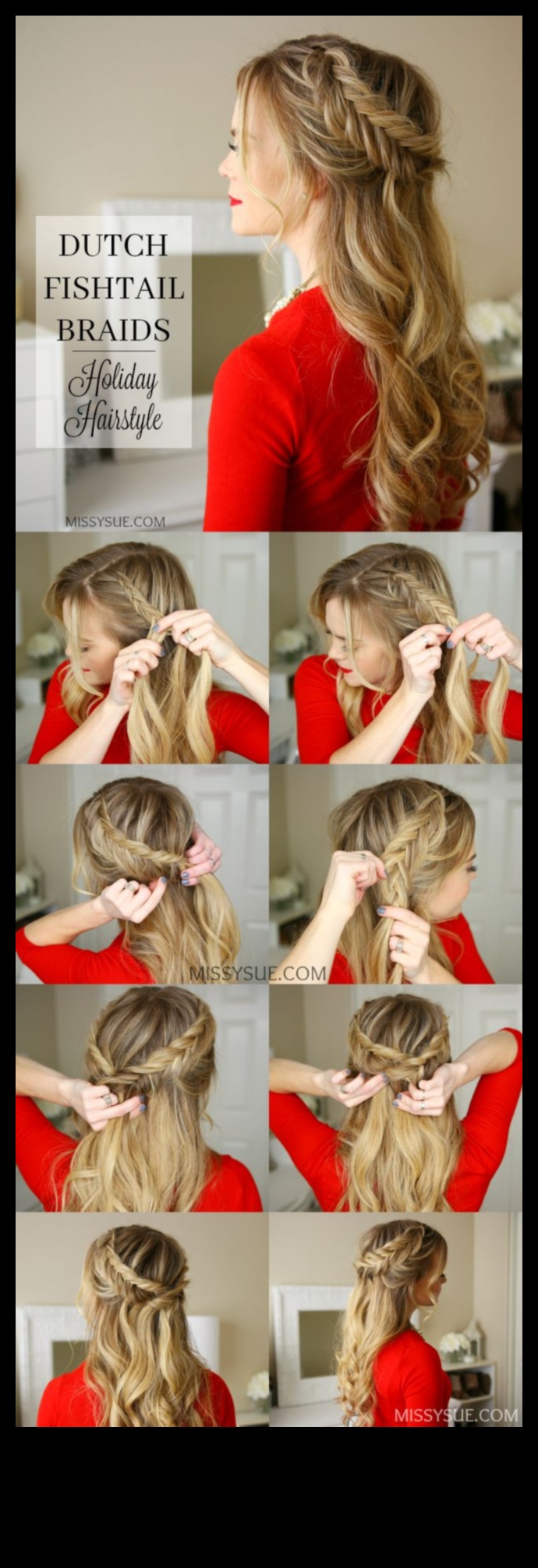 DUTCH FISHTAIL BRAIDS

Holiday Hairstyle

MISSYSUE.COM

MISSYSUE.COM

MISSYSUE.COM